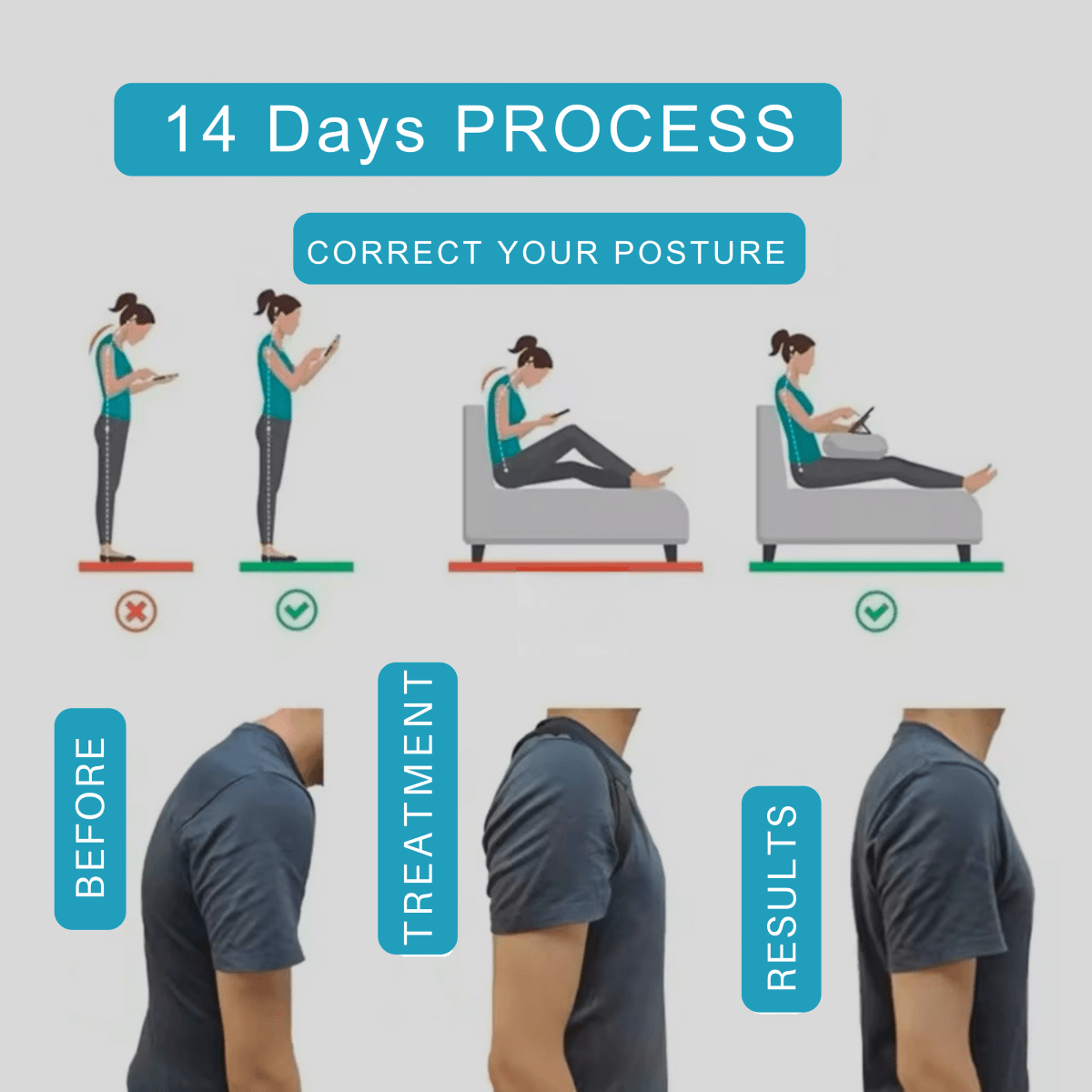 14 Days PROCESS

CORRECT YOUR POSTURE

BEFORE

TREATMENT

RESULTS