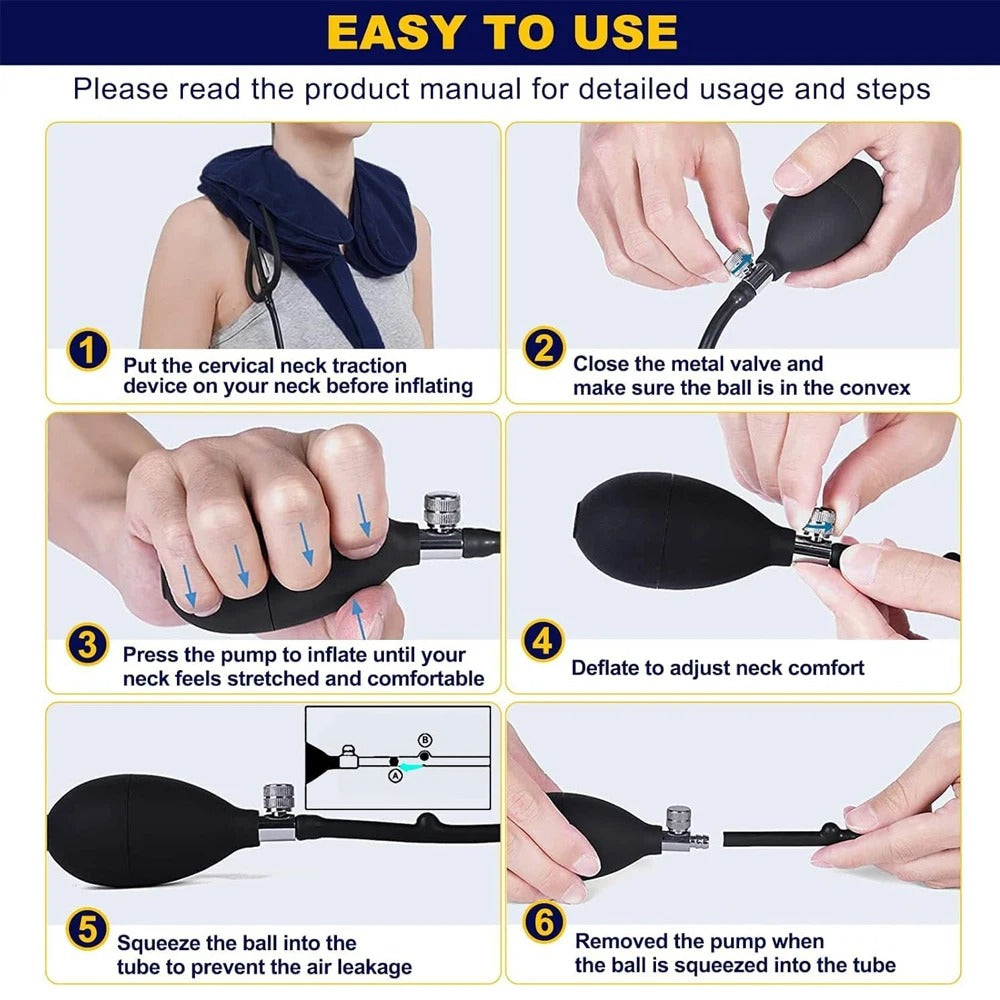 EASY TO USE

Please read the product manual for detailed usage and steps

1 Put the cervical neck traction device on your neck before inflating

2 Close the metal valve and make sure the ball is in the convex

3 Press the pump to inflate until your neck feels stretched and comfortable

4 Deflate to adjust neck comfort

B
A

5 Squeeze the ball into the tube to prevent the air leakage

6 Removed the pump when the ball is squeezed into the tube